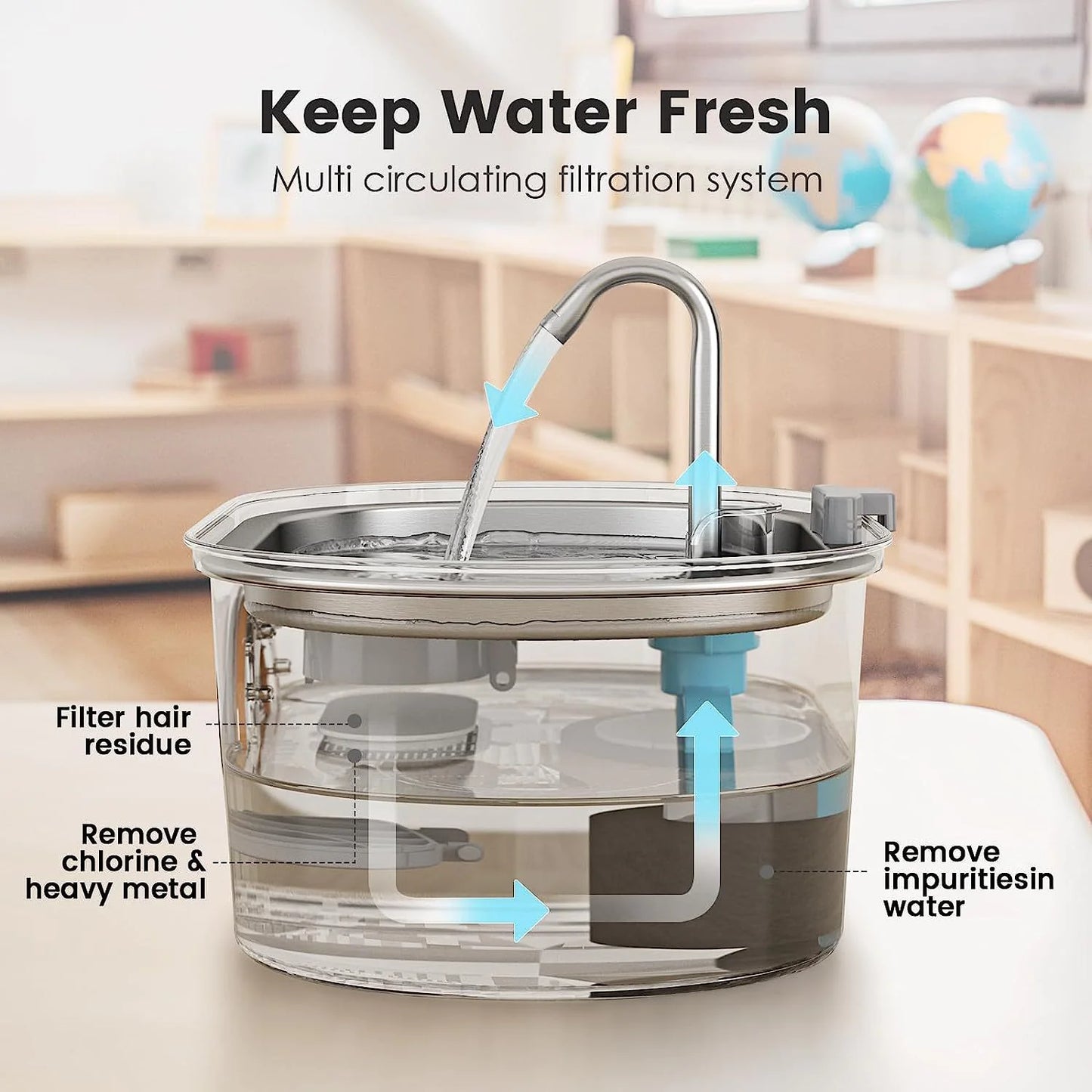 Keep Water Fresh

Multi circulating filtration system

Filter hair residue

Remove chlorine & heavy metal

Remove impuritiesin water